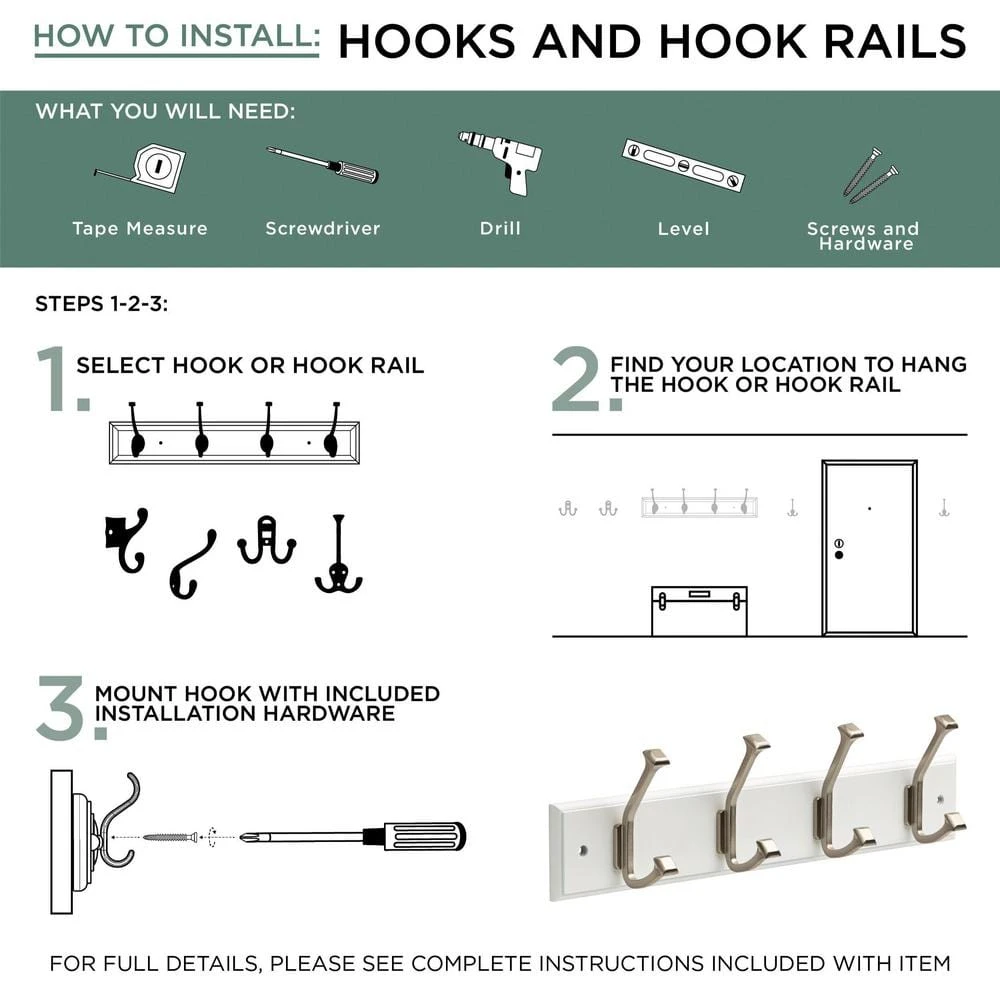 HOW TO INSTALL: HOOKS AND HOOK RAILS

WHAT YOU WILL NEED:

Tape Measure

Screwdriver

Drill

Level

Screws and Hardware

STEPS 1-2-3:

1. SELECT HOOK OR HOOK RAIL

2. FIND YOUR LOCATION TO HANG THE HOOK OR HOOK RAIL

3. MOUNT HOOK WITH INCLUDED INSTALLATION HARDWARE

FOR FULL DETAILS, PLEASE SEE COMPLETE INSTRUCTIONS INCLUDED WITH ITEM